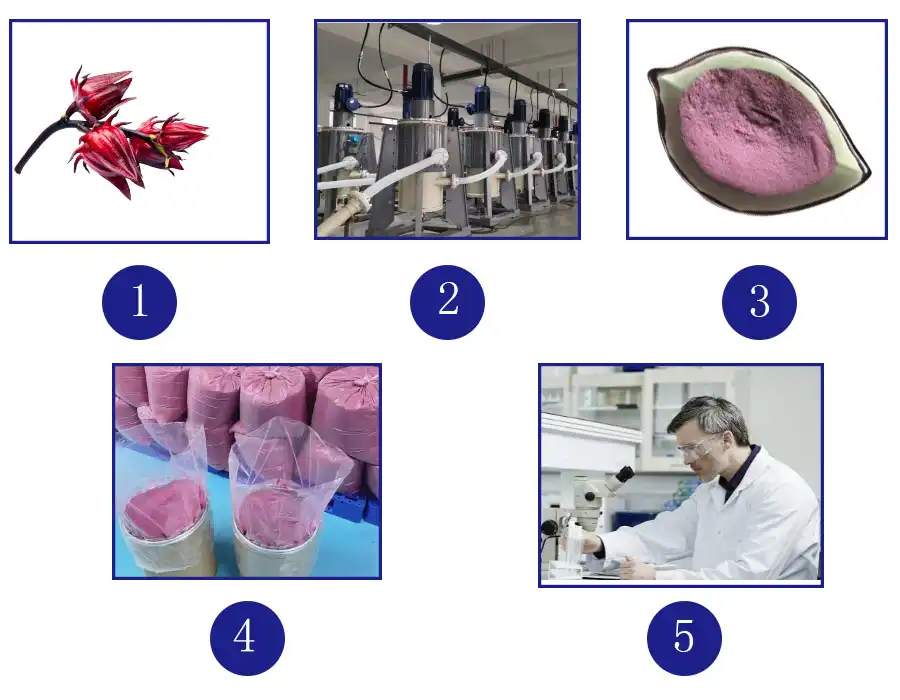 1

2

3

4

5